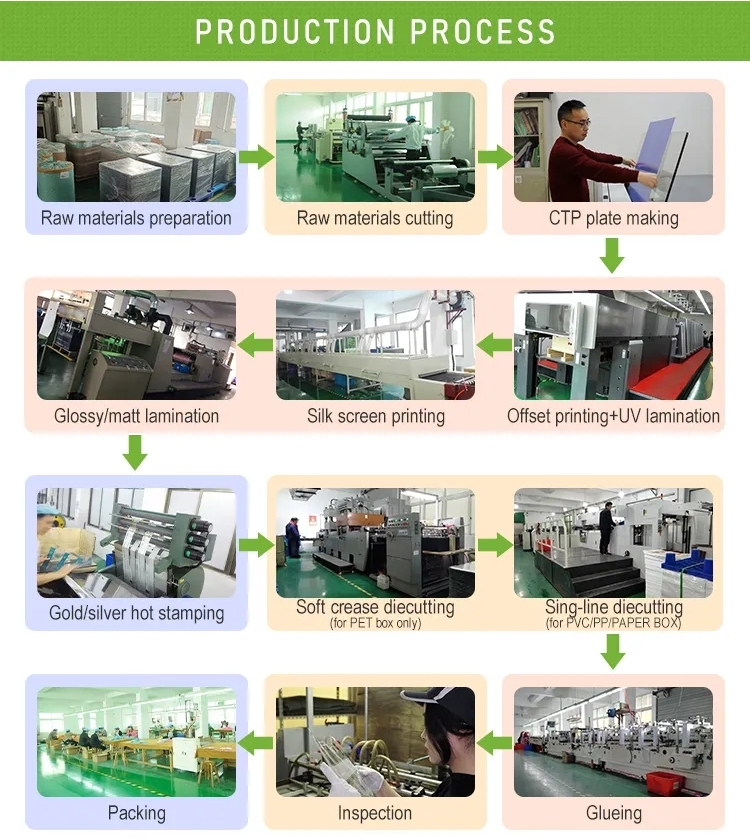 PRODUCTION PROCESS

Raw materials preparation

Raw materials cutting

CTP plate making

Offset printing+UV lamination

Silk screen printing

Glossy/matt lamination

Gold/silver hot stamping

Soft crease diecutting
(for PET box only)

Sing-line diecutting
(for PVC/PP/PAPER BOX)

Glueing

Inspection

Packing