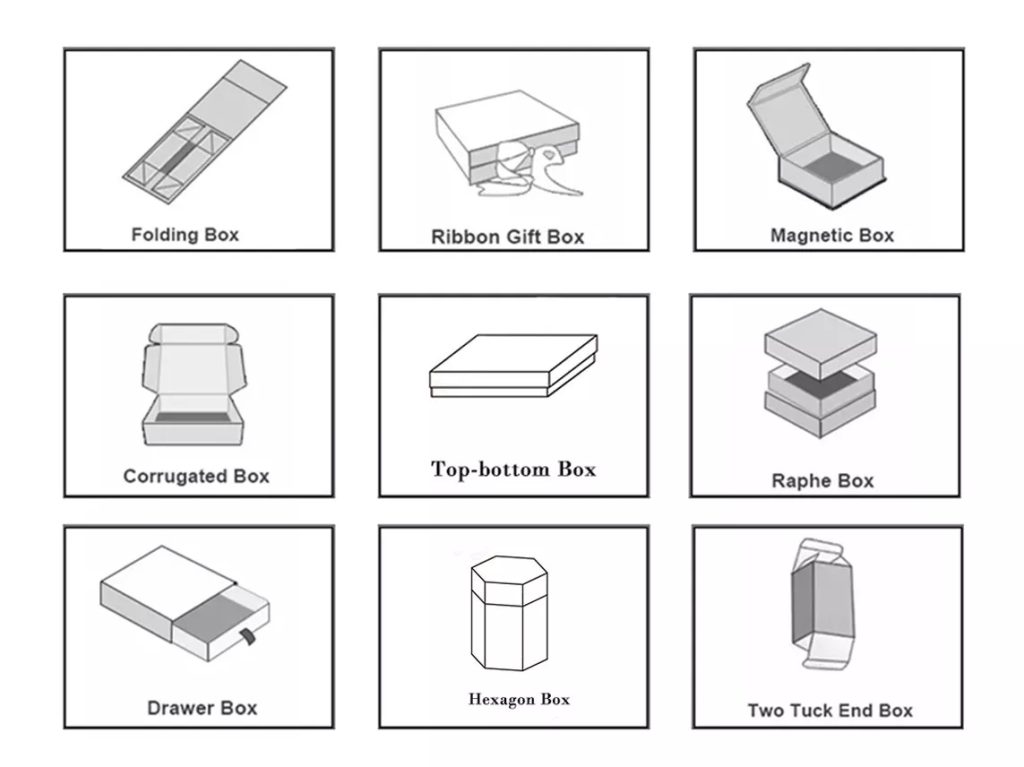 Folding Box

Ribbon Gift Box

Magnetic Box

Corrugated Box

Top-bottom Box

Raphe Box

Drawer Box

Hexagon Box

Two Tuck End Box